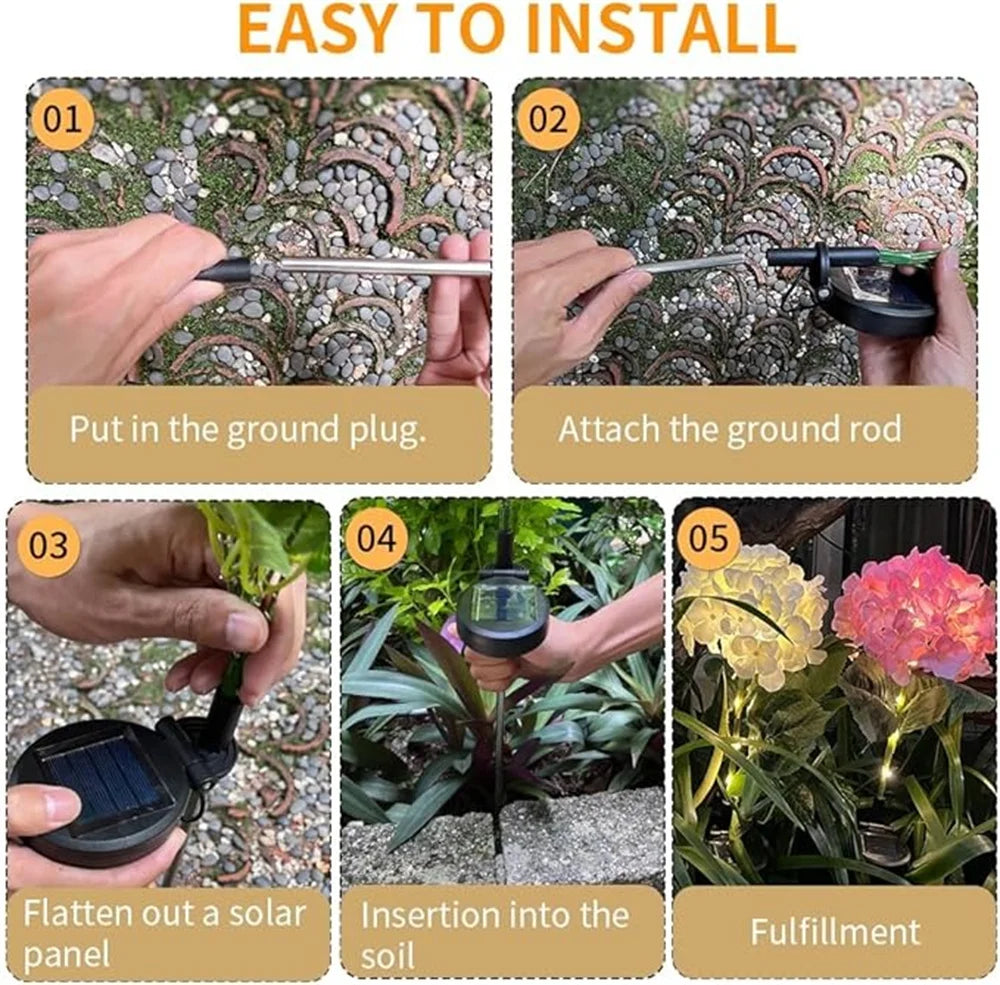 EASY TO INSTALL

01

Put in the ground plug.

02

Attach the ground rod

03

Flatten out a solar panel

04

Insertion into the soil

05

Fulfillment